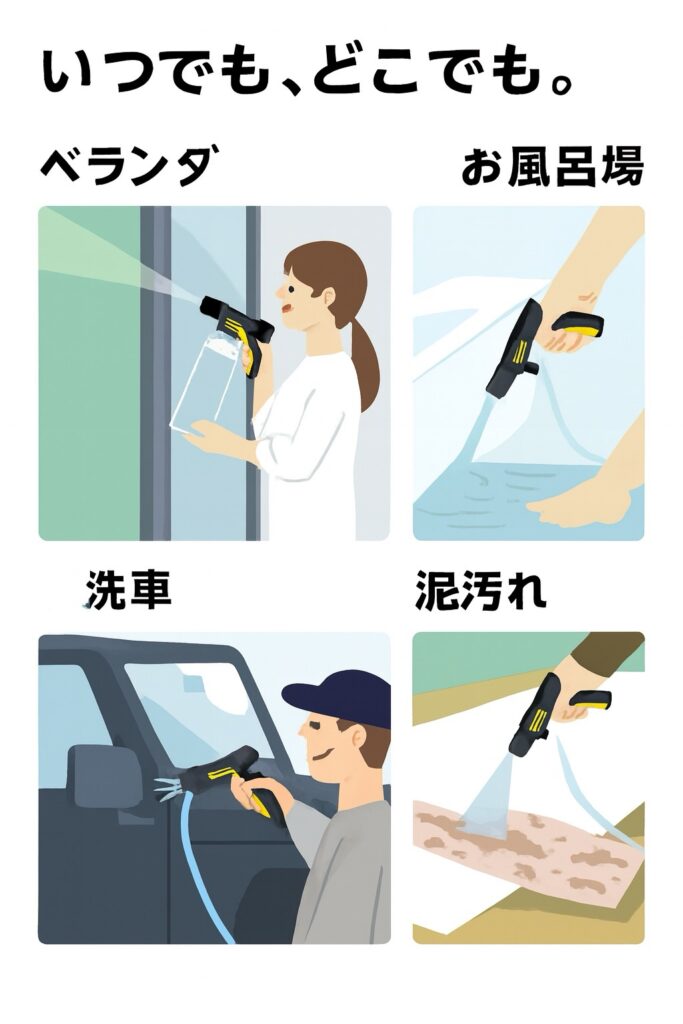 いつでも、どこでも。

ベランダ

お風呂場

洗車

泥汚れ